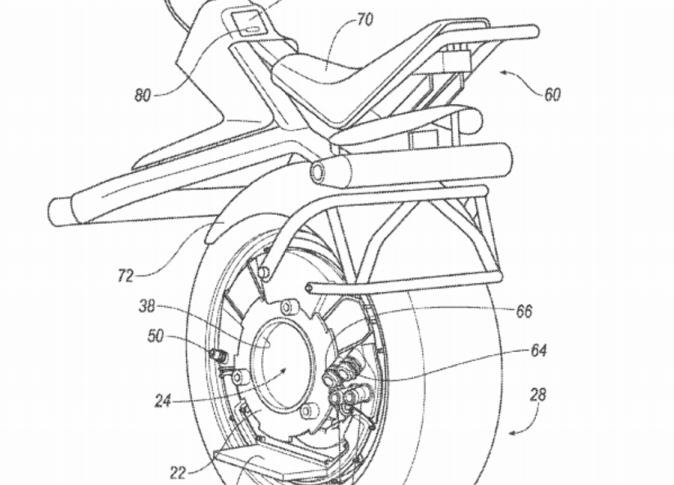 70
80
60
72
38
66
50
64
24
28
22