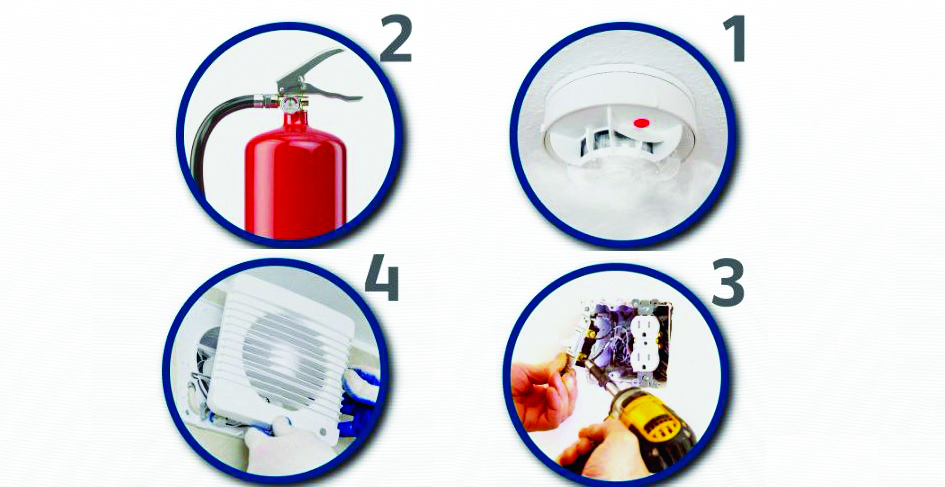 2
1
4
3